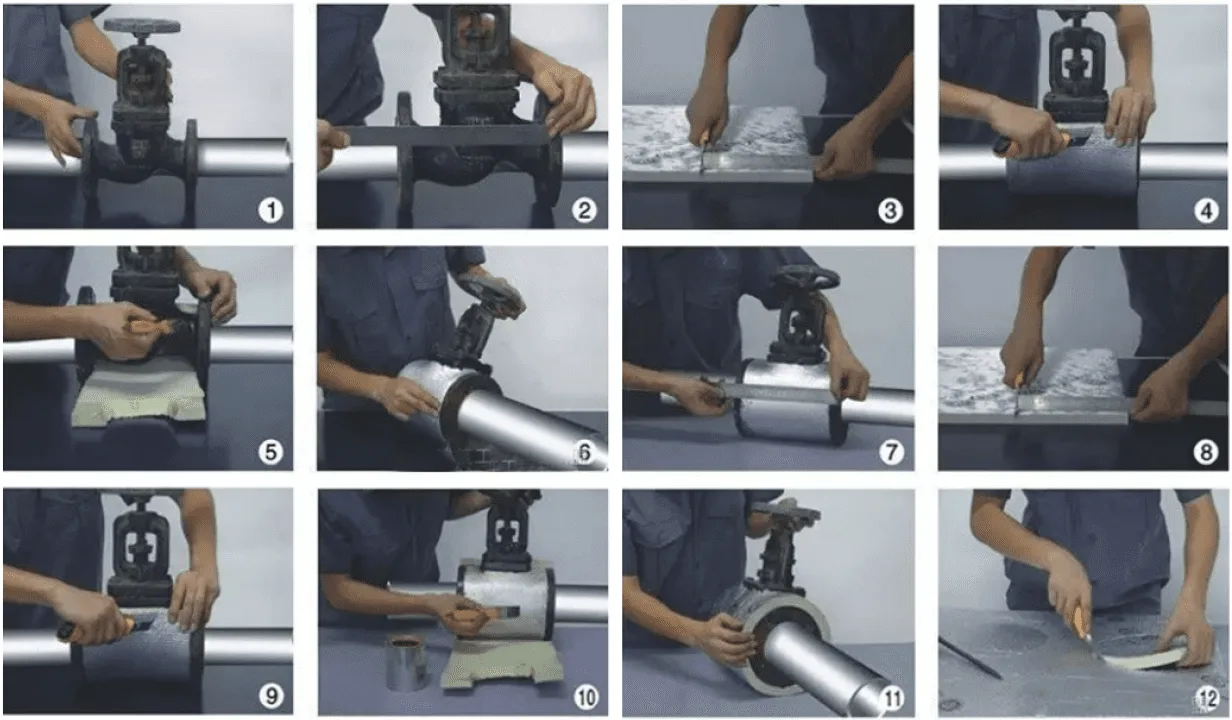 1
2
3
4
5
6
7
8
9
10
11
12